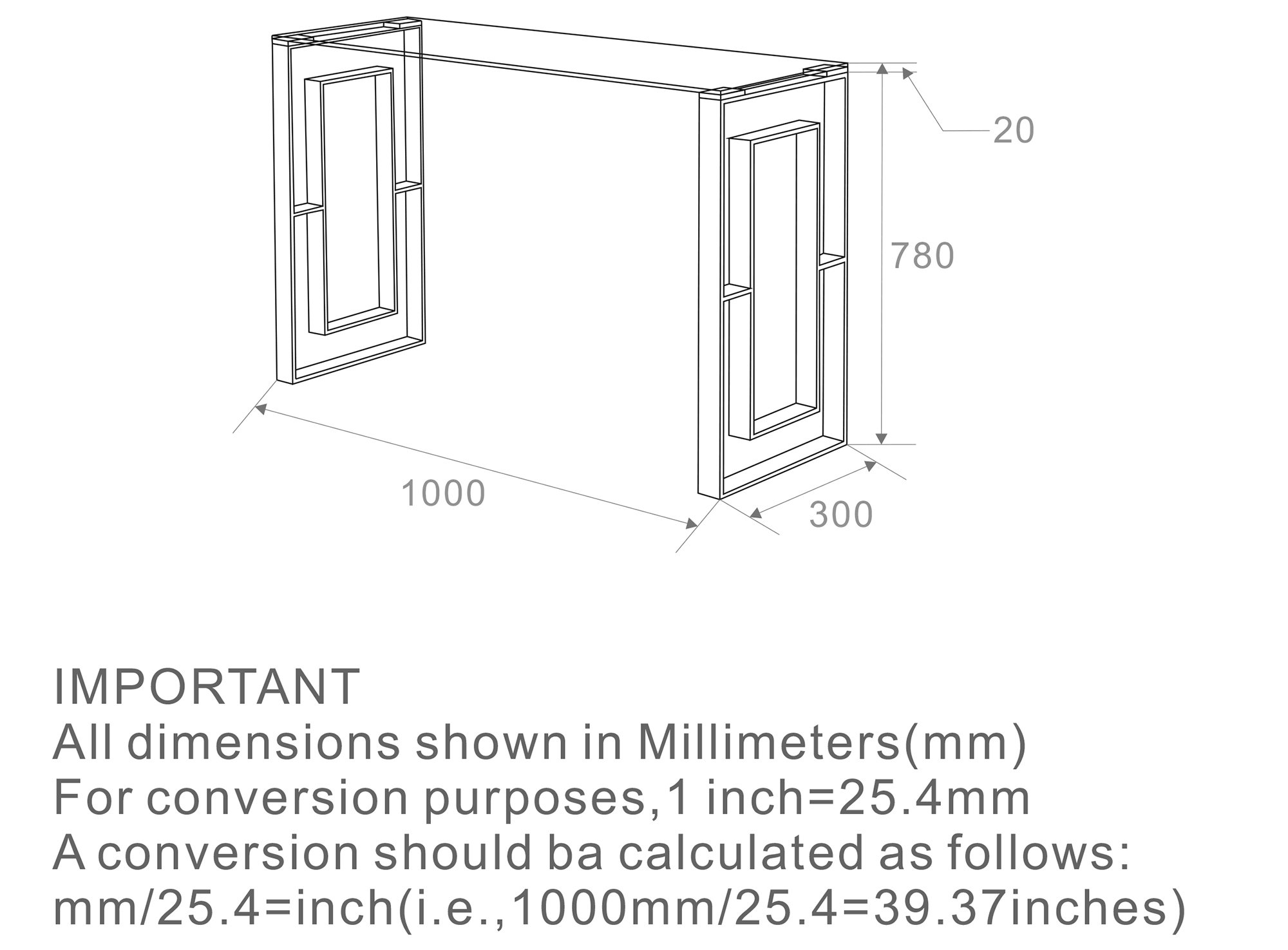 20

780

1000

300

IMPORTANT
All dimensions shown in Millimeters(mm)
For conversion purposes,1 inch=25.4mm
A conversion should ba calculated as follows:
mm/25.4=inch(i.e.,1000mm/25.4=39.37inches)